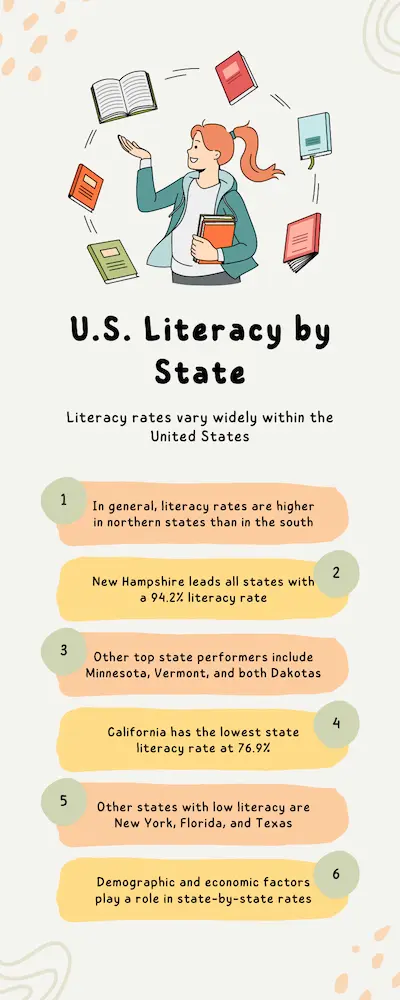 U.S. Literacy by State

Literacy rates vary widely within the United States

1
In general, literacy rates are higher in northern states than in the south

2
New Hampshire leads all states with a 94.2% literacy rate

3
Other top state performers include Minnesota, Vermont, and both Dakotas

4
California has the lowest state literacy rate at 76.9%

5
Other states with low literacy are New York, Florida, and Texas

6
Demographic and economic factors play a role in state-by-state rates