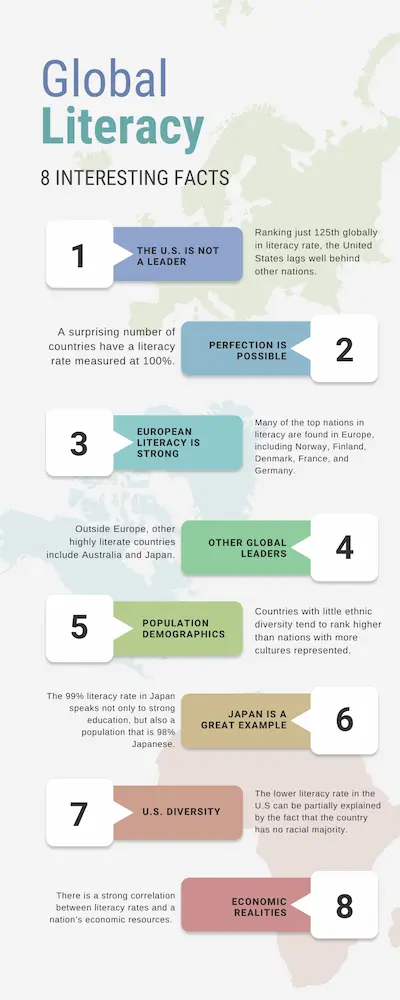 Global Literacy

8 INTERESTING FACTS

1

THE U.S. IS NOT A LEADER

Ranking just 125th globally in literacy rate, the United States lags well behind other nations.

A surprising number of countries have a literacy rate measured at 100%.

PERFECTION IS POSSIBLE

2

3

EUROPEAN LITERACY IS STRONG

Many of the top nations in literacy are found in Europe, including Norway, Finland, Denmark, France, and Germany.

Outside Europe, other highly literate countries include Australia and Japan.

OTHER GLOBAL LEADERS

4

5

POPULATION DEMOGRAPHICS

Countries with little ethnic diversity tend to rank higher than nations with more cultures represented.

The 99% literacy rate in Japan speaks not only to strong education, but also a population that is 98% Japanese.

JAPAN IS A GREAT EXAMPLE

6

7

U.S. DIVERSITY

The lower literacy rate in the U.S can be partially explained by the fact that the country has no racial majority.

There is a strong correlation between literacy rates and a nation's economic resources.

ECONOMIC REALITIES

8