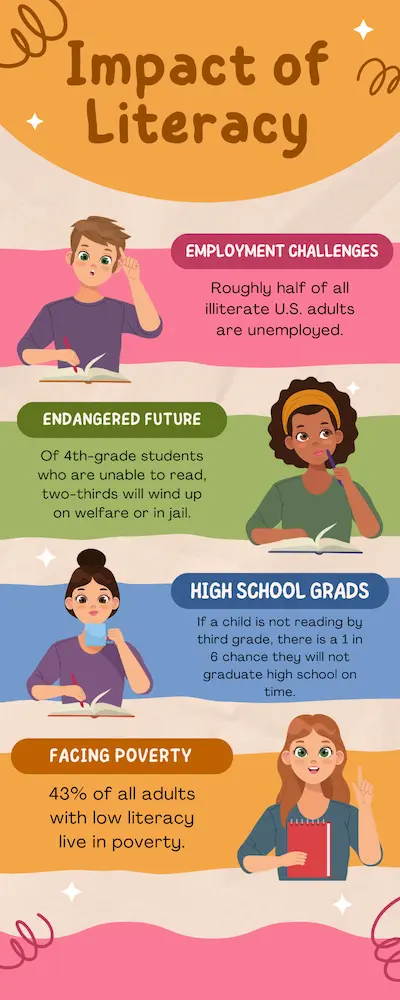 Impact of Literacy

EMPLOYMENT CHALLENGES

Roughly half of all illiterate U.S. adults are unemployed.

ENDANGERED FUTURE

Of 4th-grade students who are unable to read, two-thirds will wind up on welfare or in jail.

HIGH SCHOOL GRADS

If a child is not reading by third grade, there is a 1 in 6 chance they will not graduate high school on time.

FACING POVERTY

43% of all adults with low literacy live in poverty.