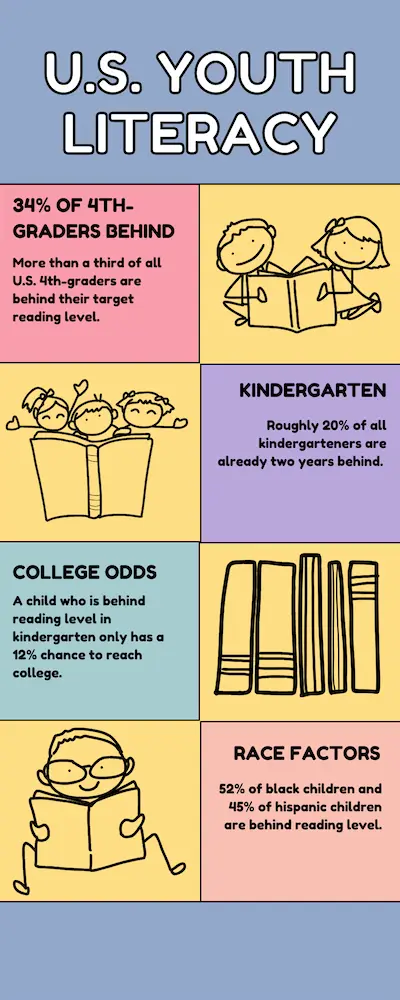 U.S. YOUTH LITERACY

34% OF 4TH-GRADERS BEHIND

More than a third of all U.S. 4th-graders are behind their target reading level.

KINDERGARTEN

Roughly 20% of all kindergarteners are already two years behind.

COLLEGE ODDS

A child who is behind reading level in kindergarten only has a 12% chance to reach college.

RACE FACTORS

52% of black children and 45% of hispanic children are behind reading level.